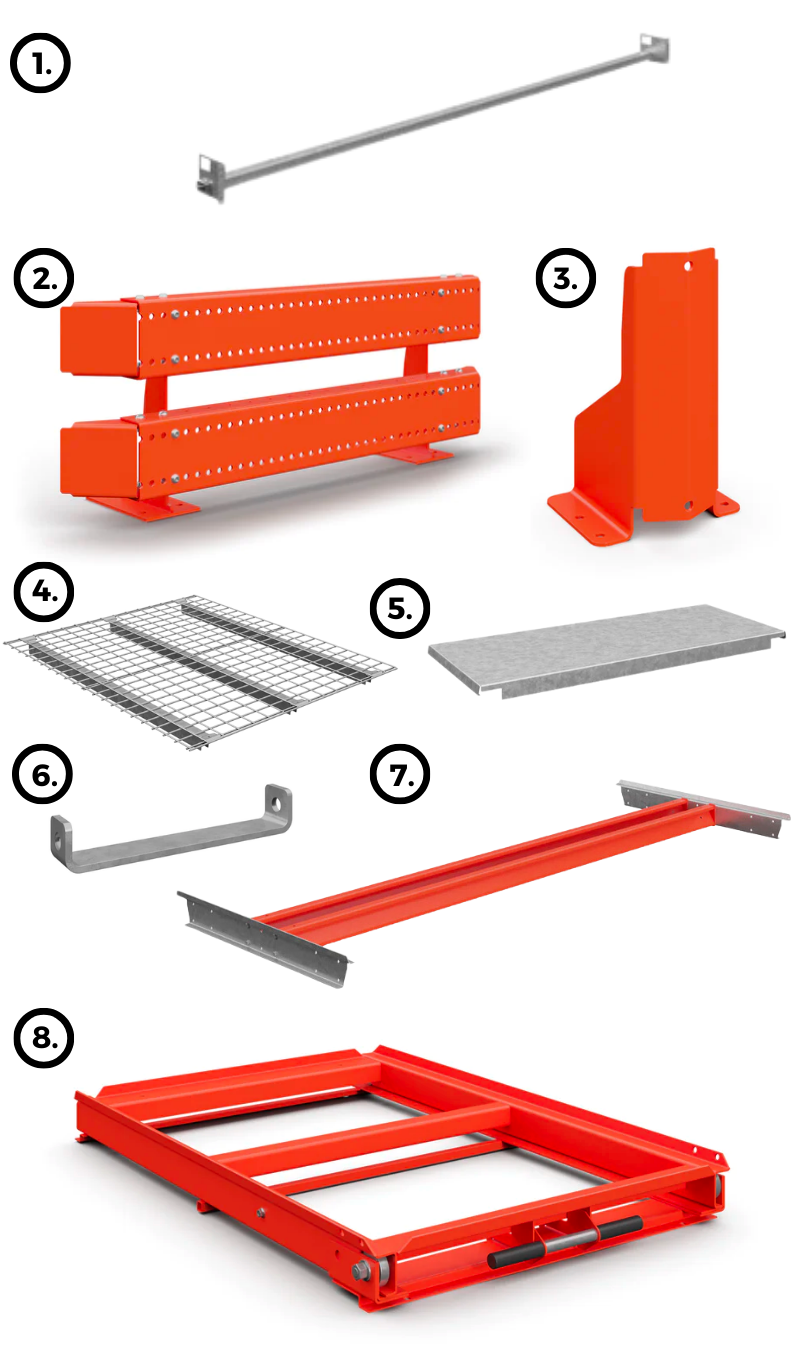 1.

2.

3.

4.

5.

6.

7.

8.