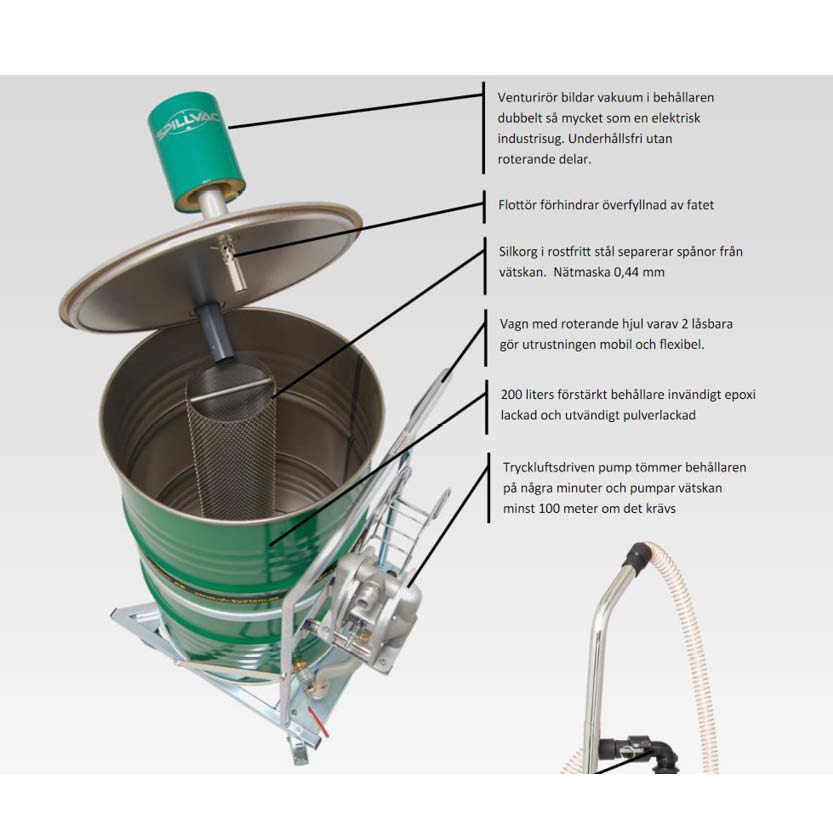 SPILLVAC

Venturirör bildar vakuum i behållaren dubbelt så mycket som en elektrisk industrisug. Underhållsfri utan roterande delar.

Flottör förhindrar överfyllnad av fatet

Silkorg i rostfritt stål separerar spånor från vätskan. Nätmaska 0,44 mm

Vagn med roterande hjul varav 2 låsbara gör utrustningen mobil och flexibel.

200 liters förstärkt behållare invändigt epoxi lackad och utvändigt pulverlackad

Tryckluftsdriven pump tömmer behållaren på några minuter och pumpar vätskan minst 100 meter om det krävs