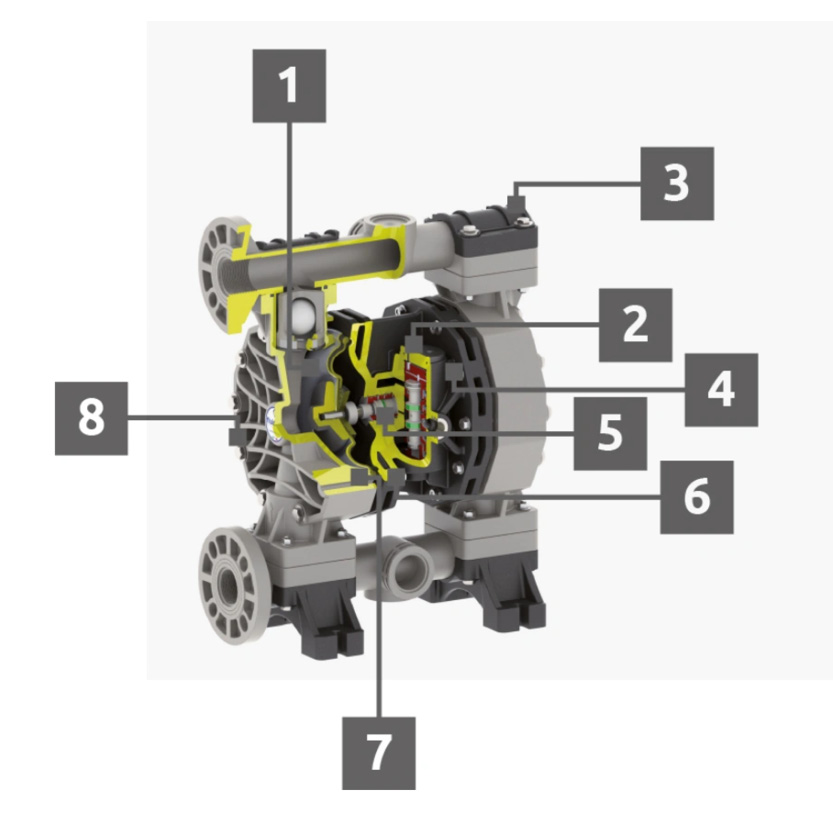 1
3
2
4
8
5
6
7