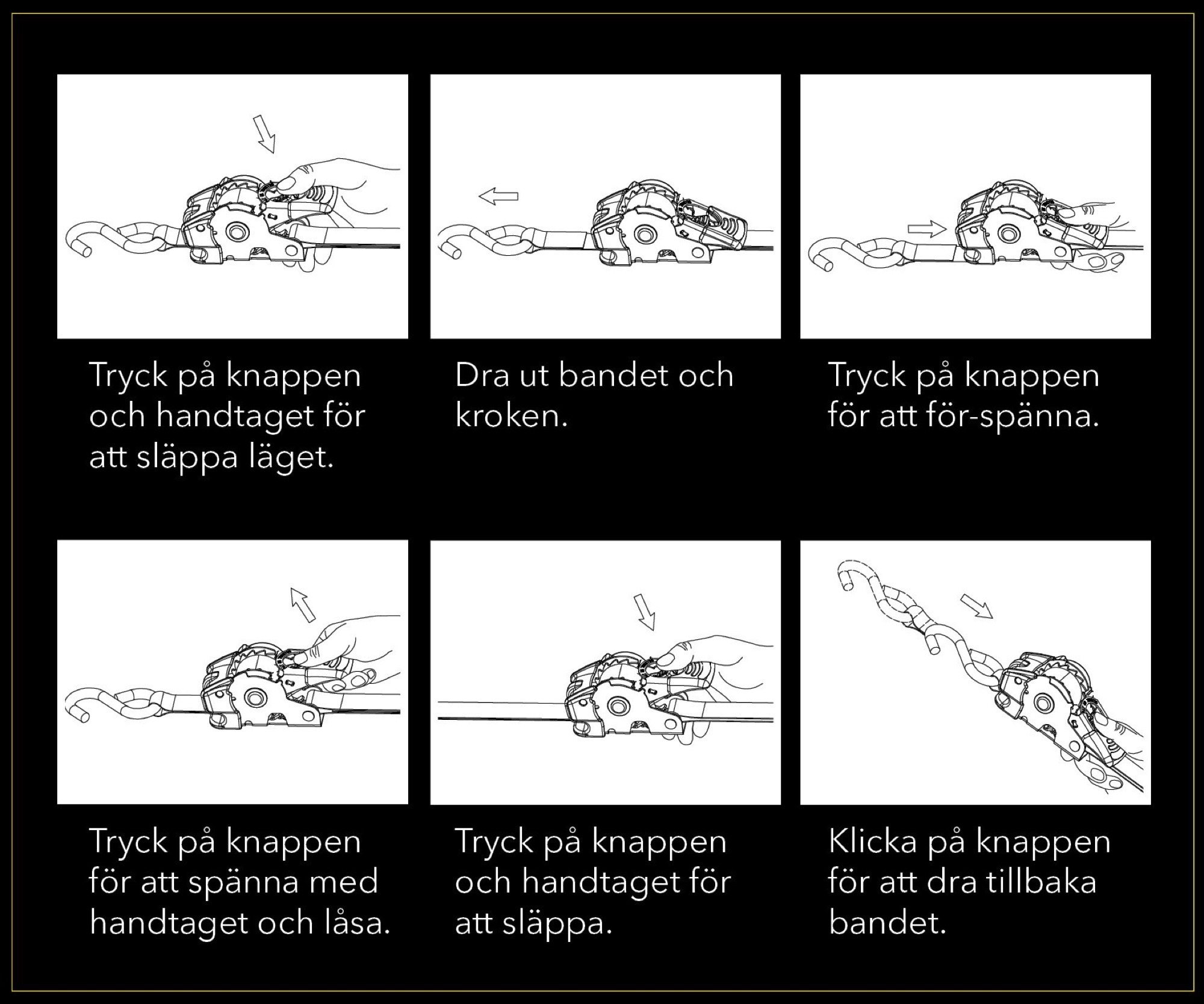 Tryck på knappen och handtaget för att släppa läget.

Dra ut bandet och kroken.

Tryck på knappen för att för-spänna.

Tryck på knappen för att spänna med handtaget och låsa.

Tryck på knappen och handtaget för att släppa.

Klicka på knappen för att dra tillbaka bandet.